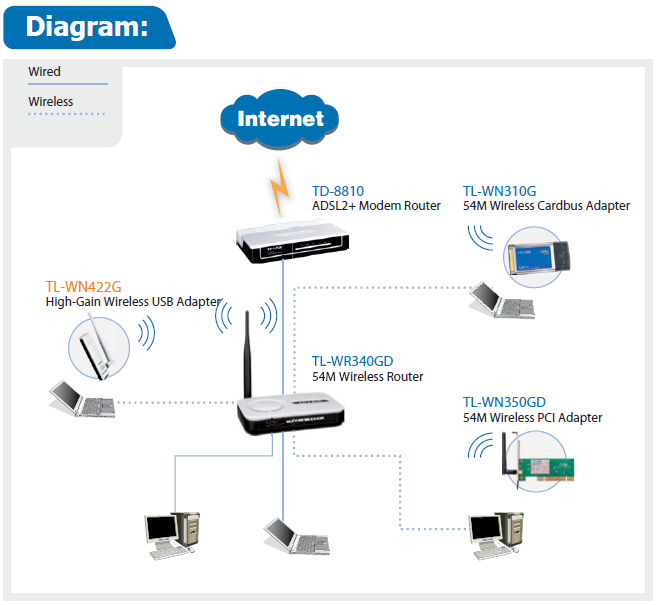 Diagram:

Wired

Wireless

Internet

TD-8810
ADSL2+ Modem Router

TL-WN310G
54M Wireless Cardbus Adapter

TL-WN422G
High-Gain Wireless USB Adapter

TL-WR340GD
54M Wireless Router

TL-WN350GD
54M Wireless PCI Adapter